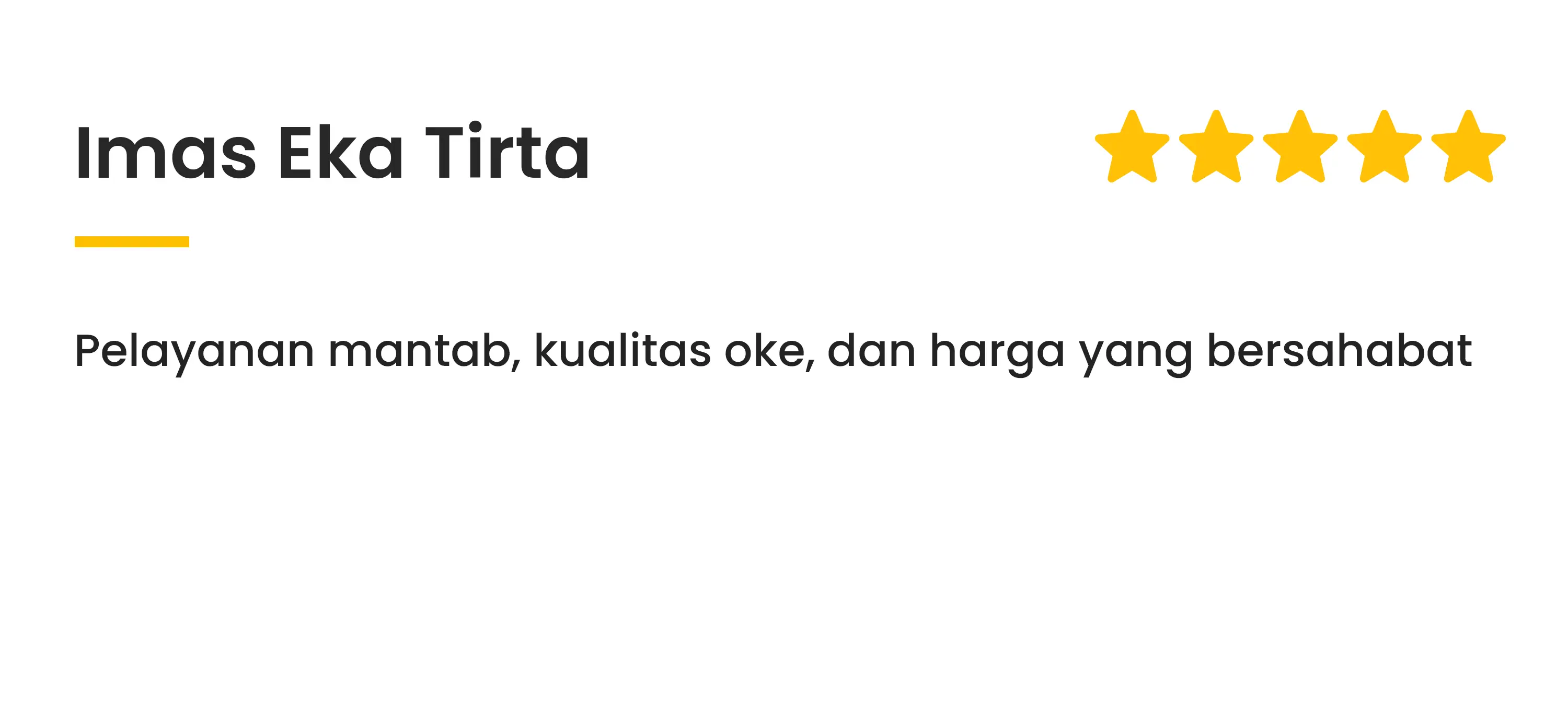 Imas Eka Tirta

Pelayanan mantab, kualitas oke, dan harga yang bersahabat